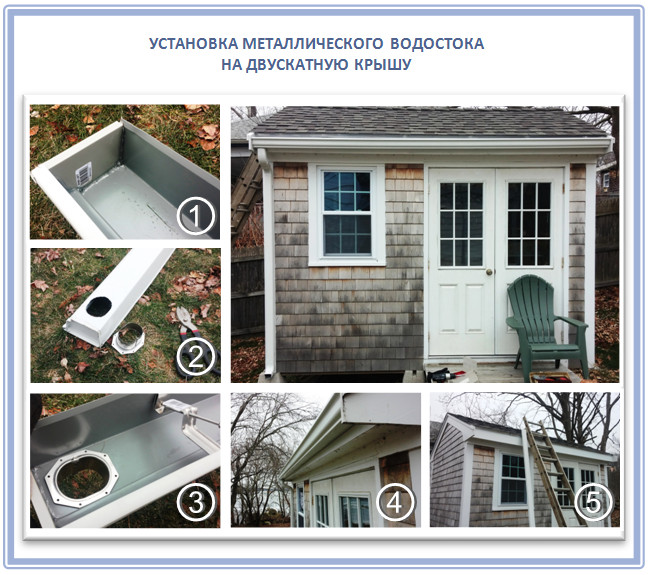 УСТАНОВКА МЕТАЛЛИЧЕСКОГО ВОДОСТОКА
НА ДВУСКАТНУЮ КРЫШУ

1

2

3

4

5